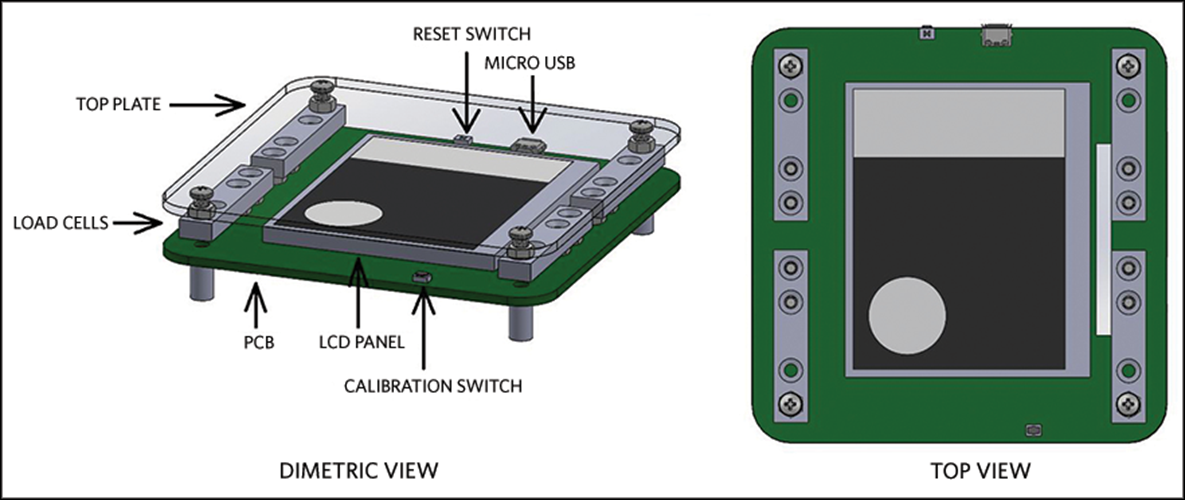 RESET SWITCH

MICRO USB

TOP PLATE

LOAD CELLS

PCB

LCD PANEL

CALIBRATION SWITCH

DIMETRIC VIEW

TOP VIEW