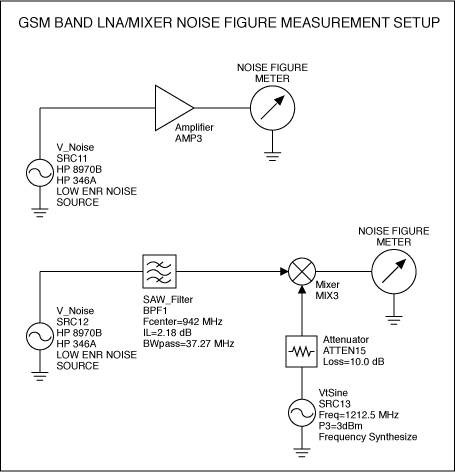 GSM BAND LNA/MIXER NOISE FIGURE MEASUREMENT SETUP

NOISE FIGURE METER

Amplifier
AMP3

V_Noise
SRC11
HP 8970B
HP 346A
LOW ENR NOISE SOURCE

NOISE FIGURE METER

SAW_Filter
BPF1
Fcenter=942 MHz
IL=2.18 dB
BWpass=37.27 MHz

Mixer
MIX3

V_Noise
SRC12
HP 8970B
HP 346A
LOW ENR NOISE SOURCE

Attenuator
ATTEN15
Loss=10.0 dB

VtSine
SRC13
Freq=1212.5 MHz
P3=3dBm
Frequency Synthesize