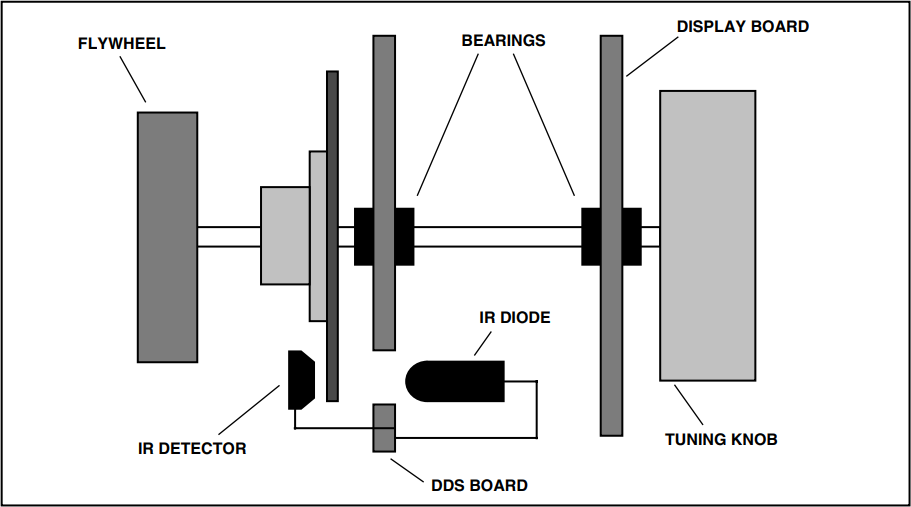 FLYWHEEL
BEARINGS
DISPLAY BOARD
IR DIODE
IR DETECTOR
DDS BOARD
TUNING KNOB