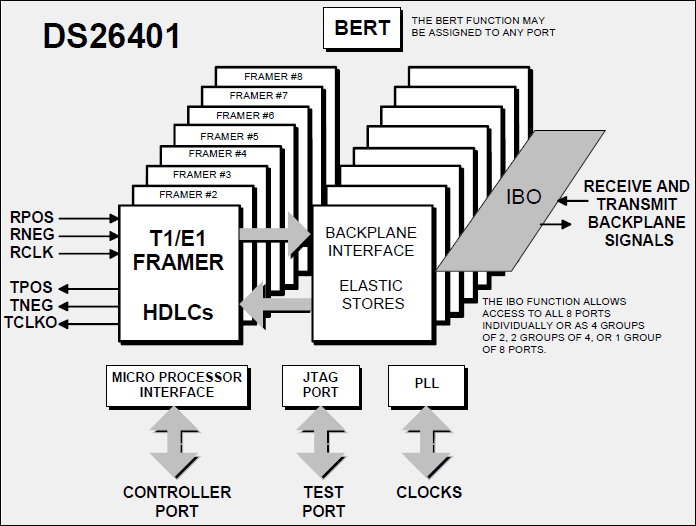 DS26401

BERT

THE BERT FUNCTION MAY BE ASSIGNED TO ANY PORT

FRAMER #8
FRAMER #7
FRAMER #6
FRAMER #5
FRAMER #4
FRAMER #3
FRAMER #2

RPOS
RNEG
RCLK
TPOS
TNEG
TCLKO

T1/E1 FRAMER

HDLCs

BACKPLANE INTERFACE

ELASTIC STORES

IBO

RECEIVE AND TRANSMIT BACKPLANE SIGNALS

THE IBO FUNCTION ALLOWS ACCESS TO ALL 8 PORTS INDIVIDUALLY OR AS 4 GROUPS OF 2, 2 GROUPS OF 4, OR 1 GROUP OF 8 PORTS.

MICRO PROCESSOR INTERFACE

JTAG PORT

PLL

CONTROLLER PORT

TEST PORT

CLOCKS