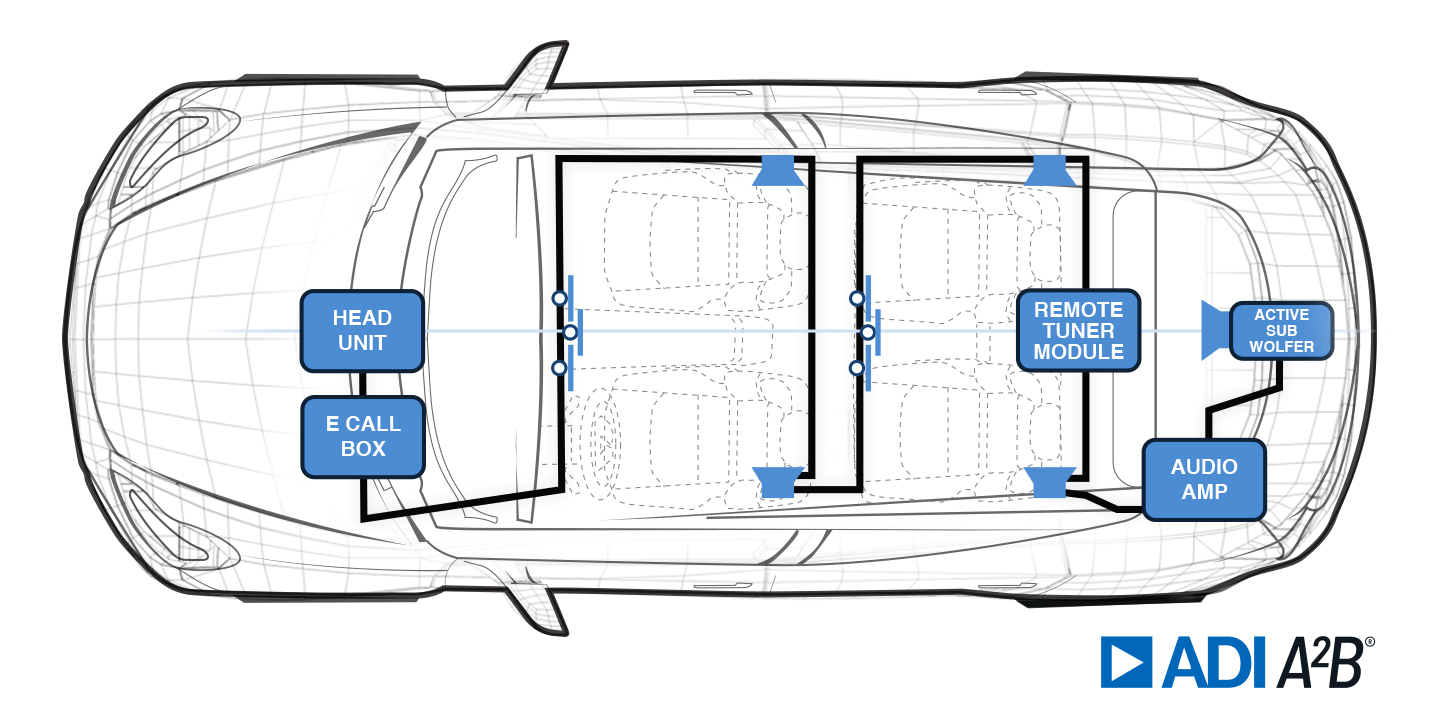 HEAD UNIT

E CALL BOX

REMOTE TUNER MODULE

ACTIVE SUB WOLFER

AUDIO AMP

ADI $A^2B$®