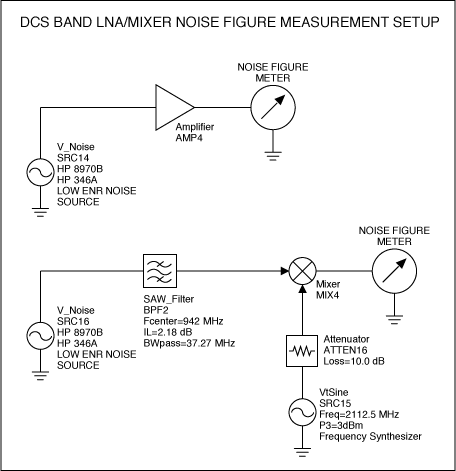 DCS BAND LNA/MIXER NOISE FIGURE MEASUREMENT SETUP

NOISE FIGURE METER

Amplifier
AMP4

V_Noise
SRC14
HP 8970B
HP 346A
LOW ENR NOISE SOURCE

NOISE FIGURE METER

SAW_Filter
BPF2
Fcenter=942 MHz
IL=2.18 dB
BWpass=37.27 MHz

Mixer
MIX4

V_Noise
SRC16
HP 8970B
HP 346A
LOW ENR NOISE SOURCE

Attenuator
ATTEN16
Loss=10.0 dB

VtSine
SRC15
Freq=2112.5 MHz
P3=3dBm
Frequency Synthesizer