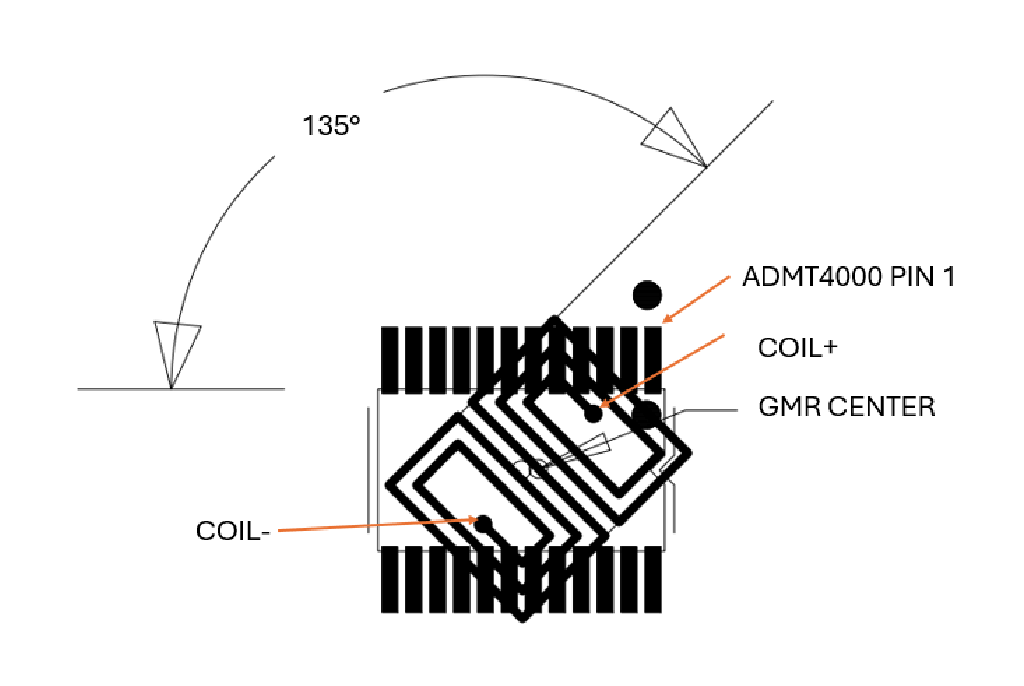 135°

ADMT4000 PIN 1

COIL+

GMR CENTER

COIL-