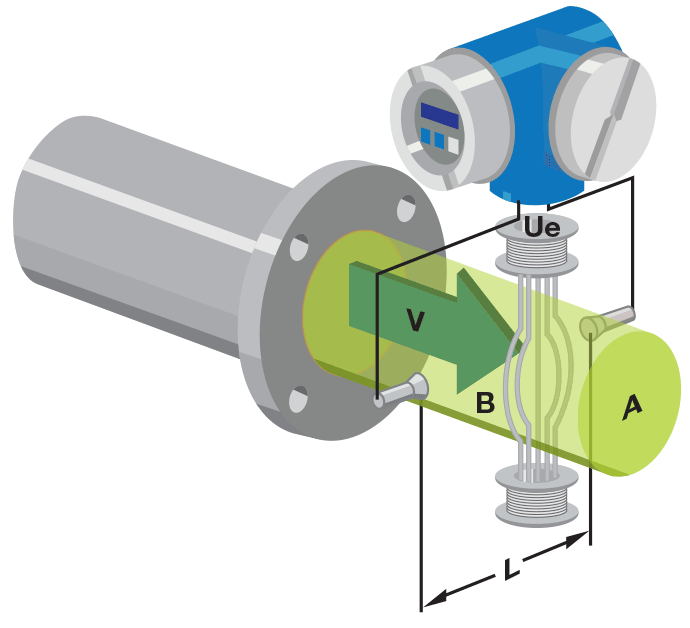 Ue
V
B
A
L